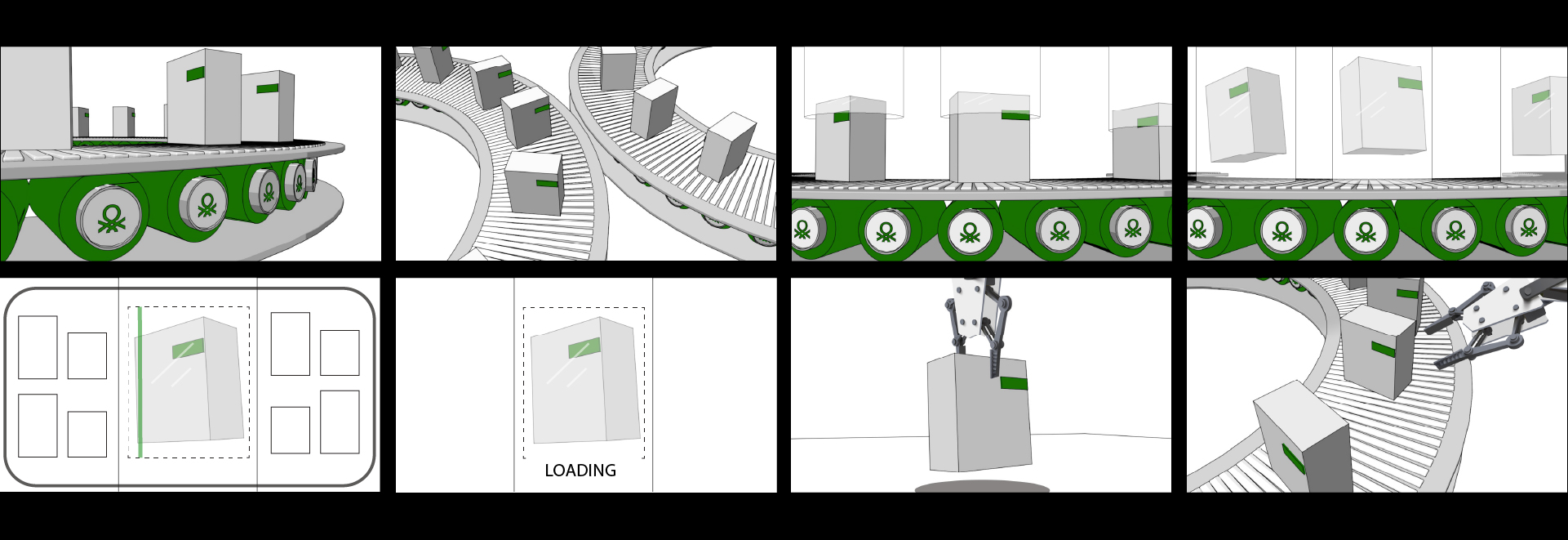 LOADING